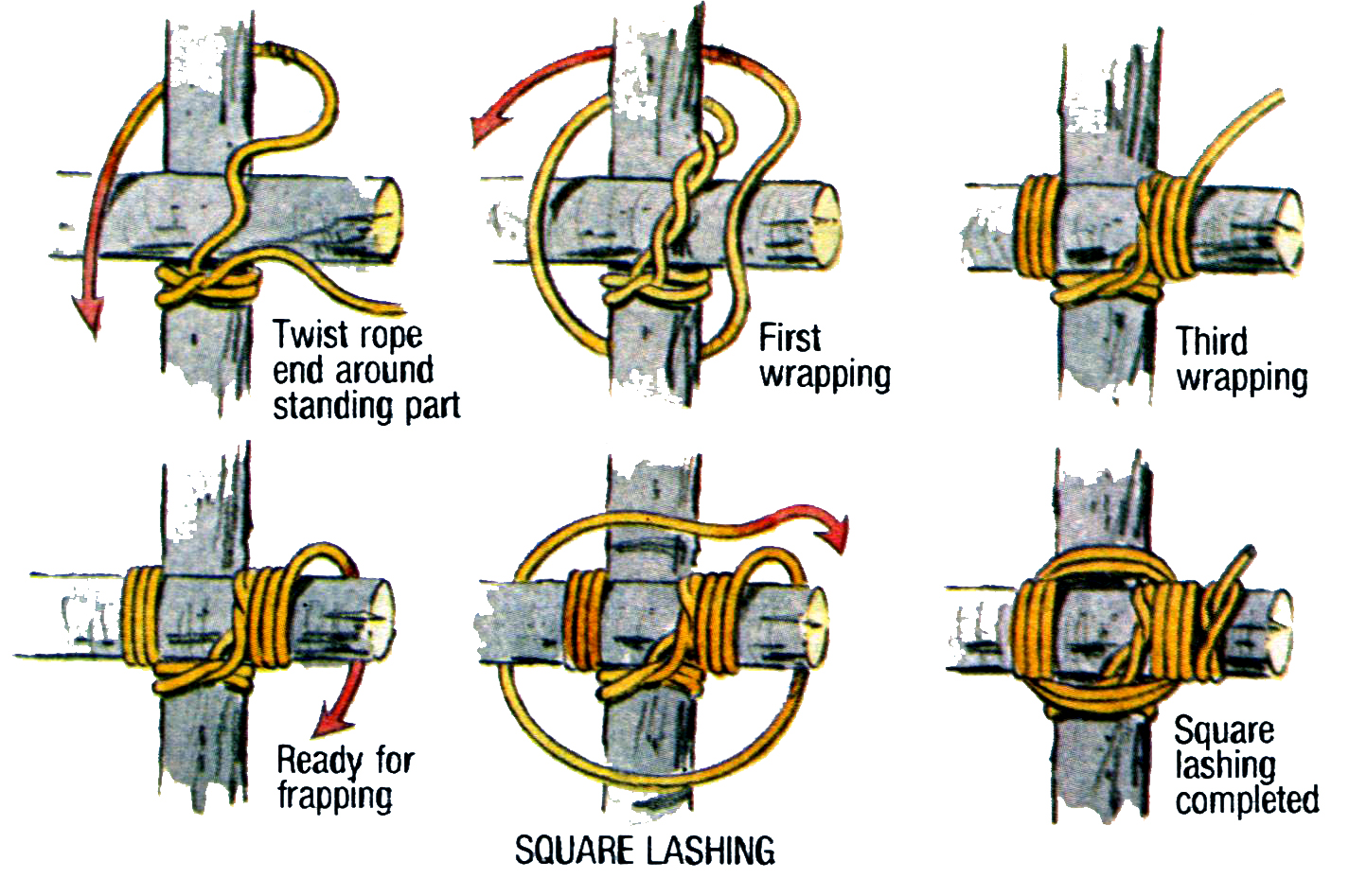 Twist rope end around standing part

First wrapping

Third wrapping

Ready for frapping

Square lashing completed

SQUARE LASHING